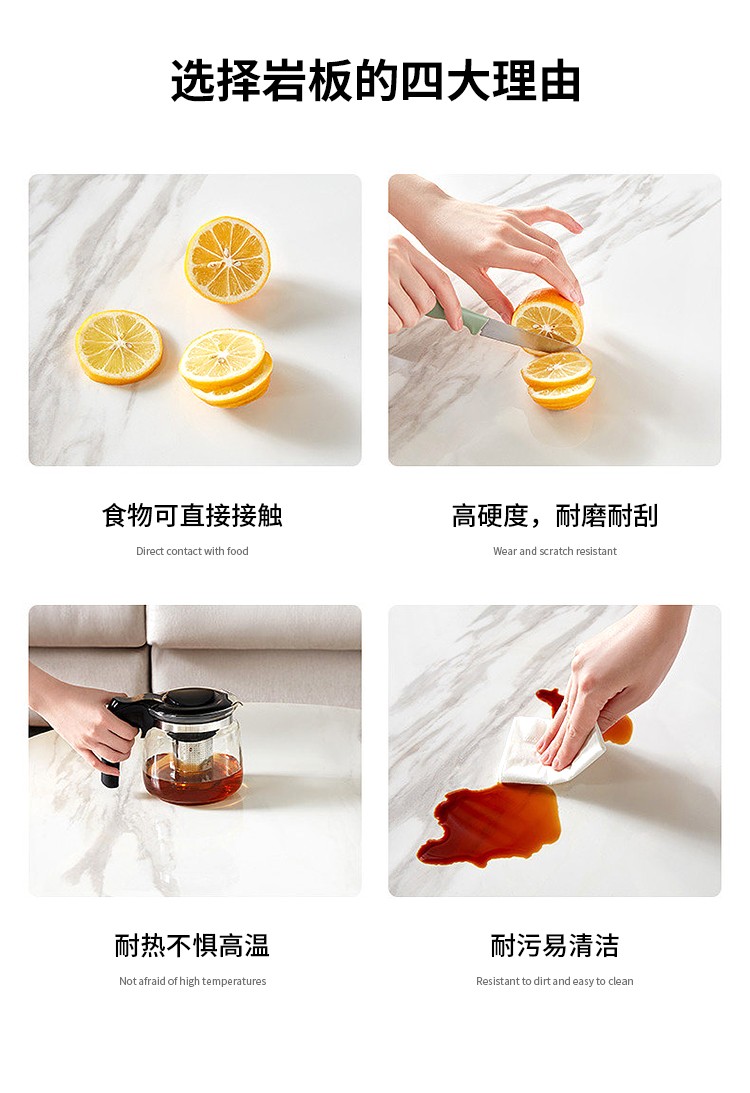 选择岩板的四大理由

食物可直接接触

Direct contact with food

高硬度，耐磨耐刮

Wear and scratch resistant

耐热不惧高温

Not afraid of high temperatures

耐污易清洁

Resistant to dirt and easy to clean